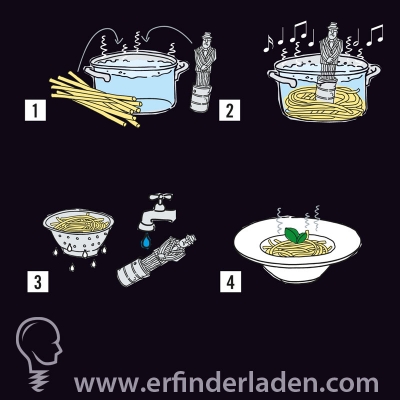 1

2

3

4

www.erfinderladen.com